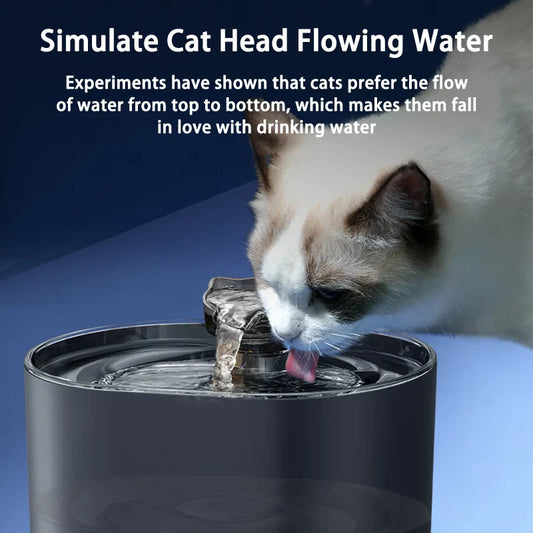 Simulate Cat Head Flowing Water

Experiments have shown that cats prefer the flow of water from top to bottom, which makes them fall in love with drinking water