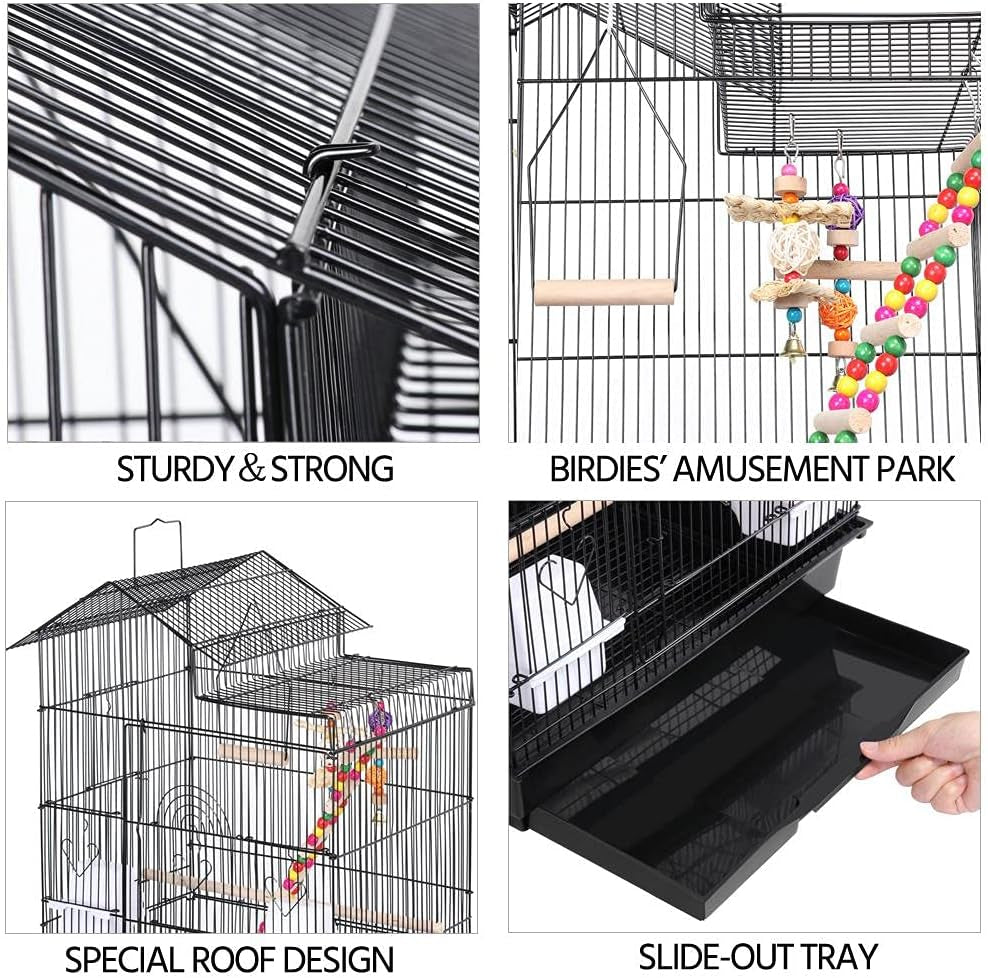 STURDY & STRONG

BIRDIES' AMUSEMENT PARK

SPECIAL ROOF DESIGN

SLIDE-OUT TRAY