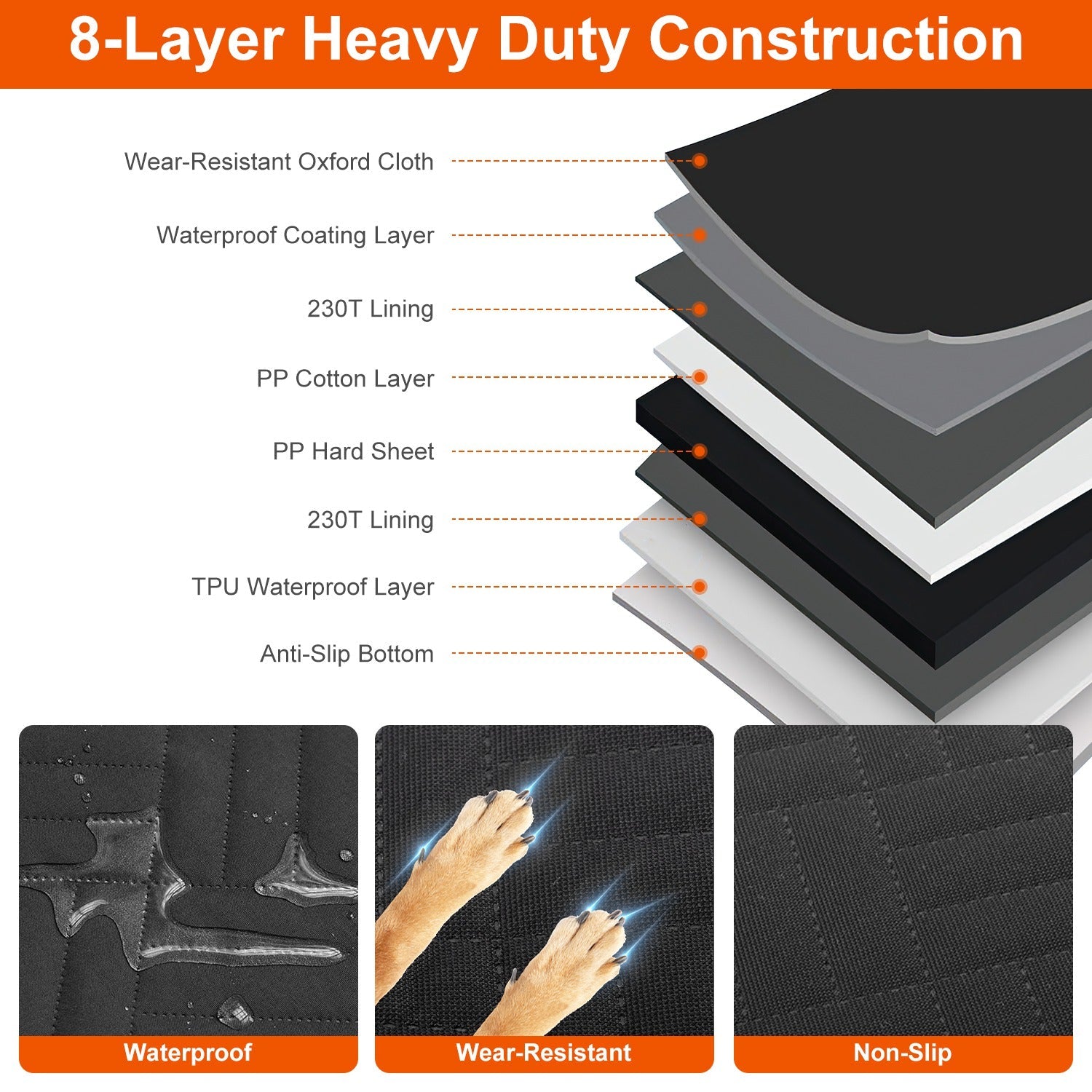 8-Layer Heavy Duty Construction

Wear-Resistant Oxford Cloth

Waterproof Coating Layer

230T Lining

PP Cotton Layer

PP Hard Sheet

230T Lining

TPU Waterproof Layer

Anti-Slip Bottom

Waterproof

Wear-Resistant

Non-Slip