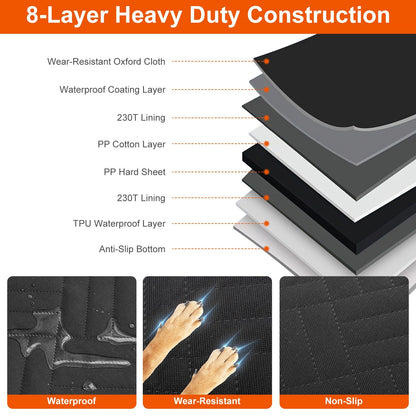 8-Layer Heavy Duty Construction

Wear-Resistant Oxford Cloth

Waterproof Coating Layer

230T Lining

PP Cotton Layer

PP Hard Sheet

230T Lining

TPU Waterproof Layer

Anti-Slip Bottom

Waterproof

Wear-Resistant

Non-Slip