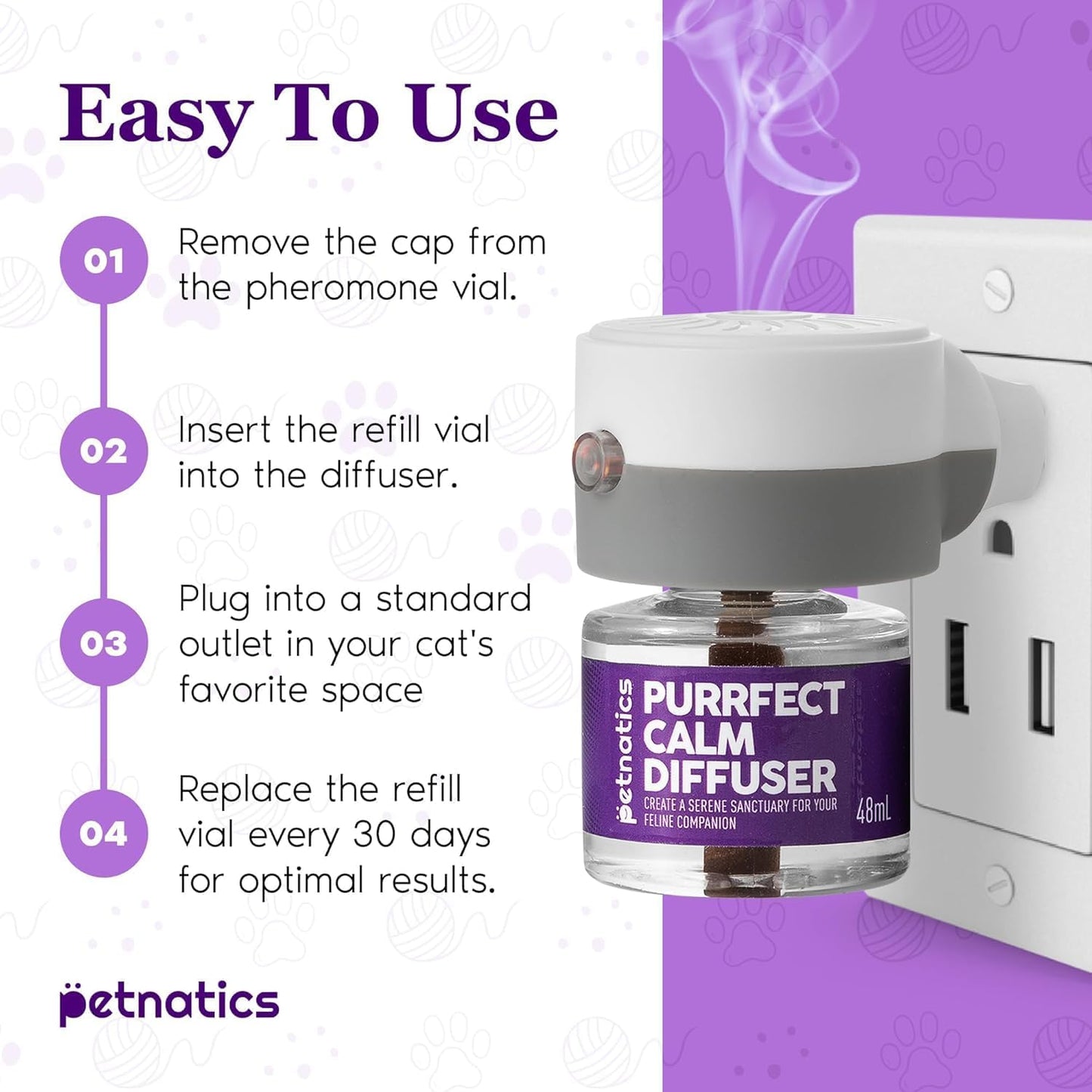 Easy To Use

01 Remove the cap from the pheromone vial.

02 Insert the refill vial into the diffuser.

03 Plug into a standard outlet in your cat's favorite space

04 Replace the refill vial every 30 days for optimal results.

petnatics

petnatics
PURRFECT CALM DIFFUSER
CREATE A SERENE SANCTUARY FOR YOUR FELINE COMPANION
48mL