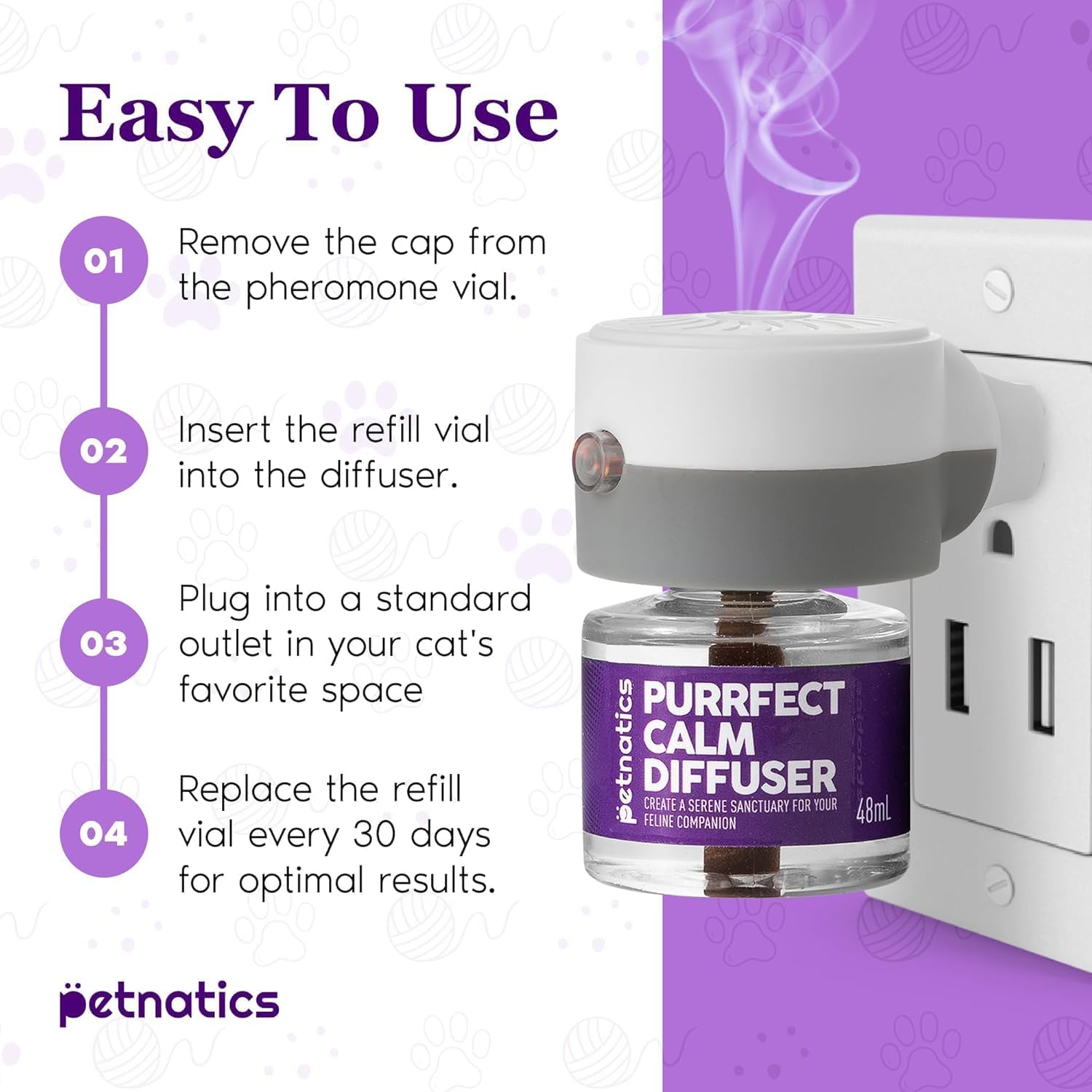 Easy To Use

01 Remove the cap from the pheromone vial.

02 Insert the refill vial into the diffuser.

03 Plug into a standard outlet in your cat's favorite space

04 Replace the refill vial every 30 days for optimal results.

petnatics

petnatics
PURRFECT CALM DIFFUSER
CREATE A SERENE SANCTUARY FOR YOUR FELINE COMPANION
48mL