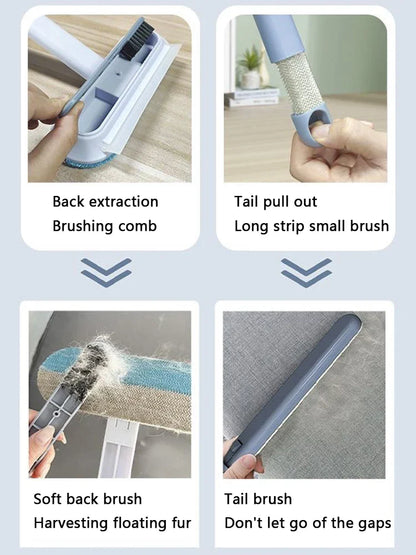 Back extraction
Brushing comb

Tail pull out
Long strip small brush

Soft back brush
Harvesting floating fur

Tail brush
Don't let go of the gaps