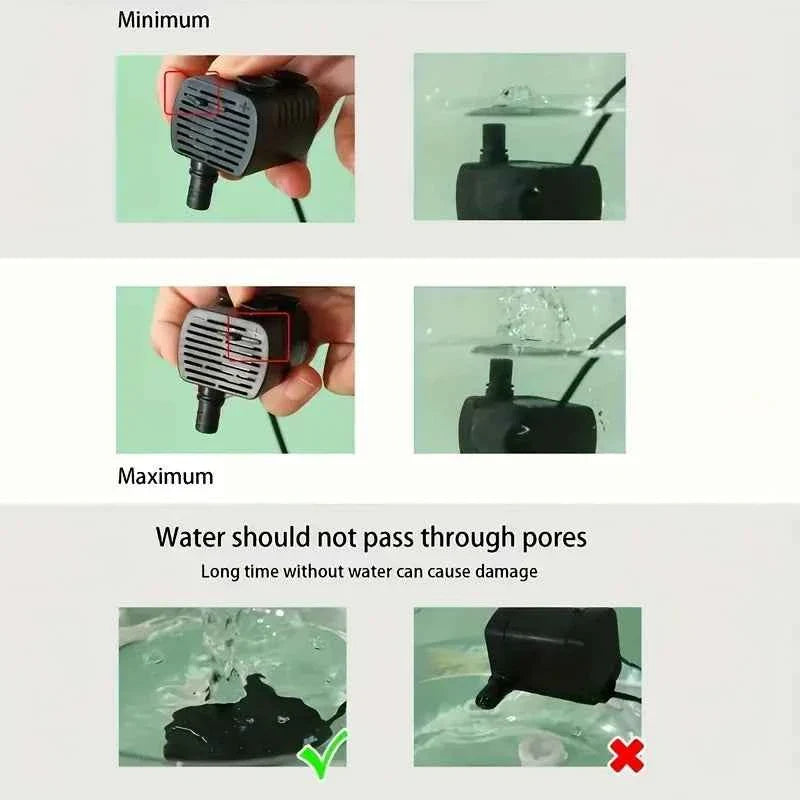 Minimum

Maximum

Water should not pass through pores

Long time without water can cause damage