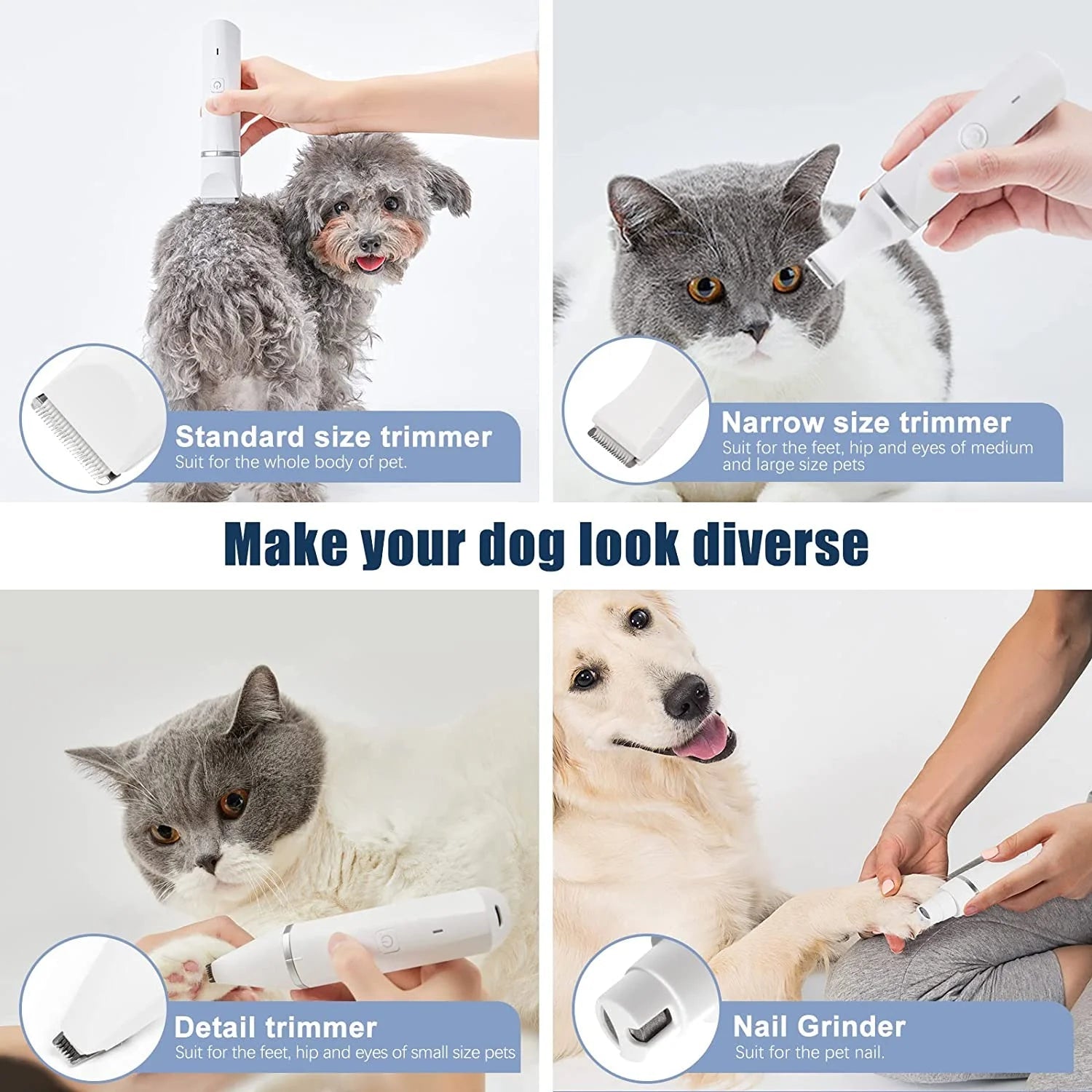 Standard size trimmer
Suit for the whole body of pet.

Narrow size trimmer
Suit for the feet, hip and eyes of medium and large size pets

Make your dog look diverse

Detail trimmer
Suit for the feet, hip and eyes of small size pets

Nail Grinder
Suit for the pet nail.