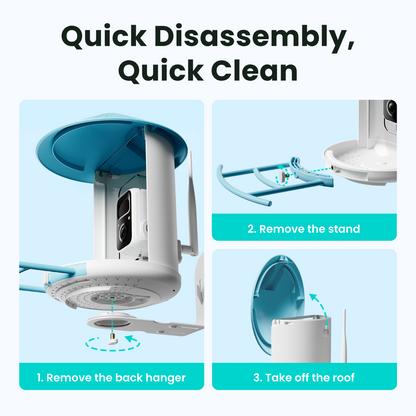 Quick Disassembly, Quick Clean

1. Remove the back hanger

2. Remove the stand

3. Take off the roof